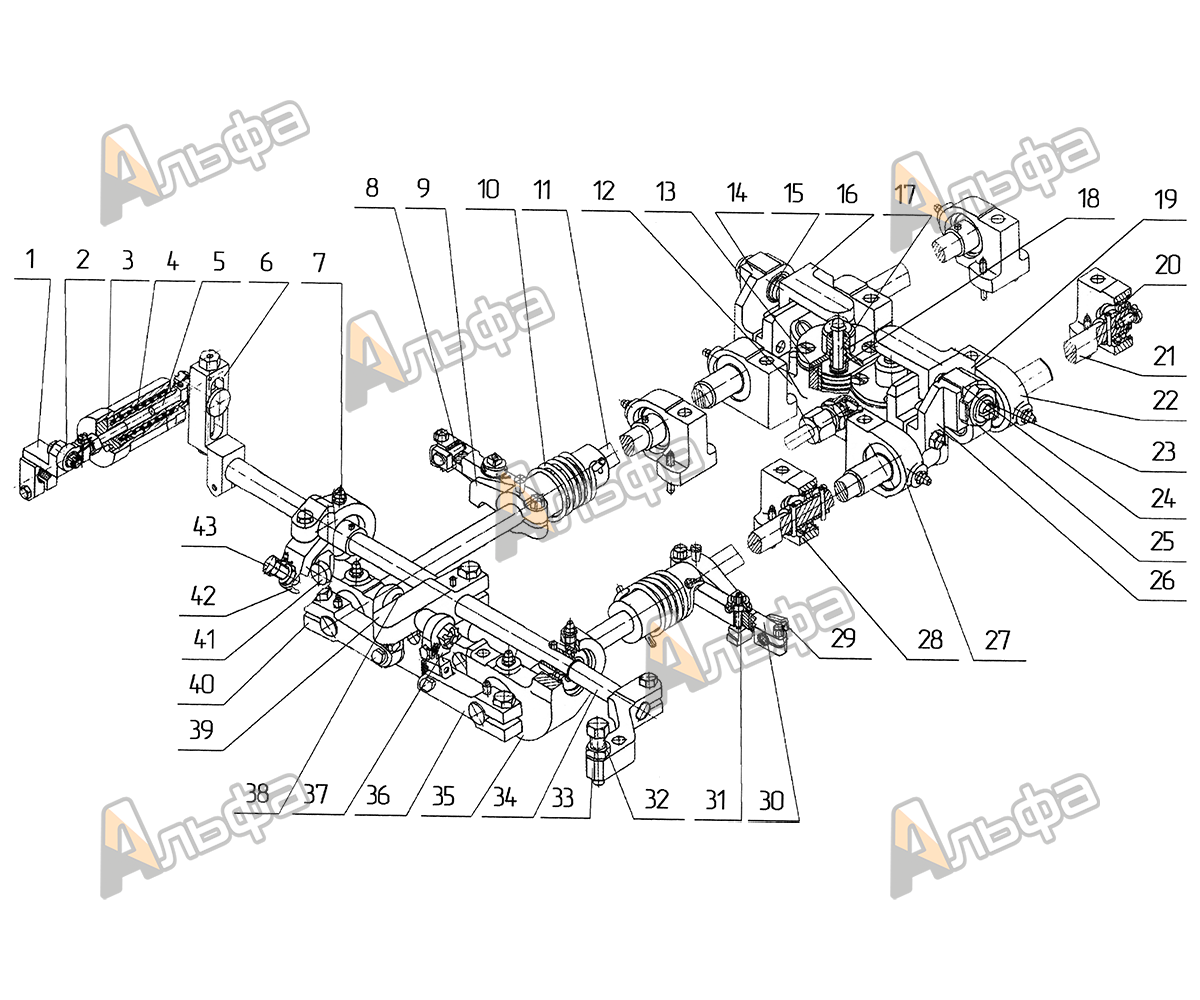 Альфа
Альфа
Альфа
Альфа
Альфа
Альфа
Альфа

1 2 3 4 5 6 7 8 9 10 11 12 13 14 15 16 17 18 19 20 21 22 23 24 25 26 27 28 29 30 31 32 33 34 35 36 37 38 39 40 41 42 43